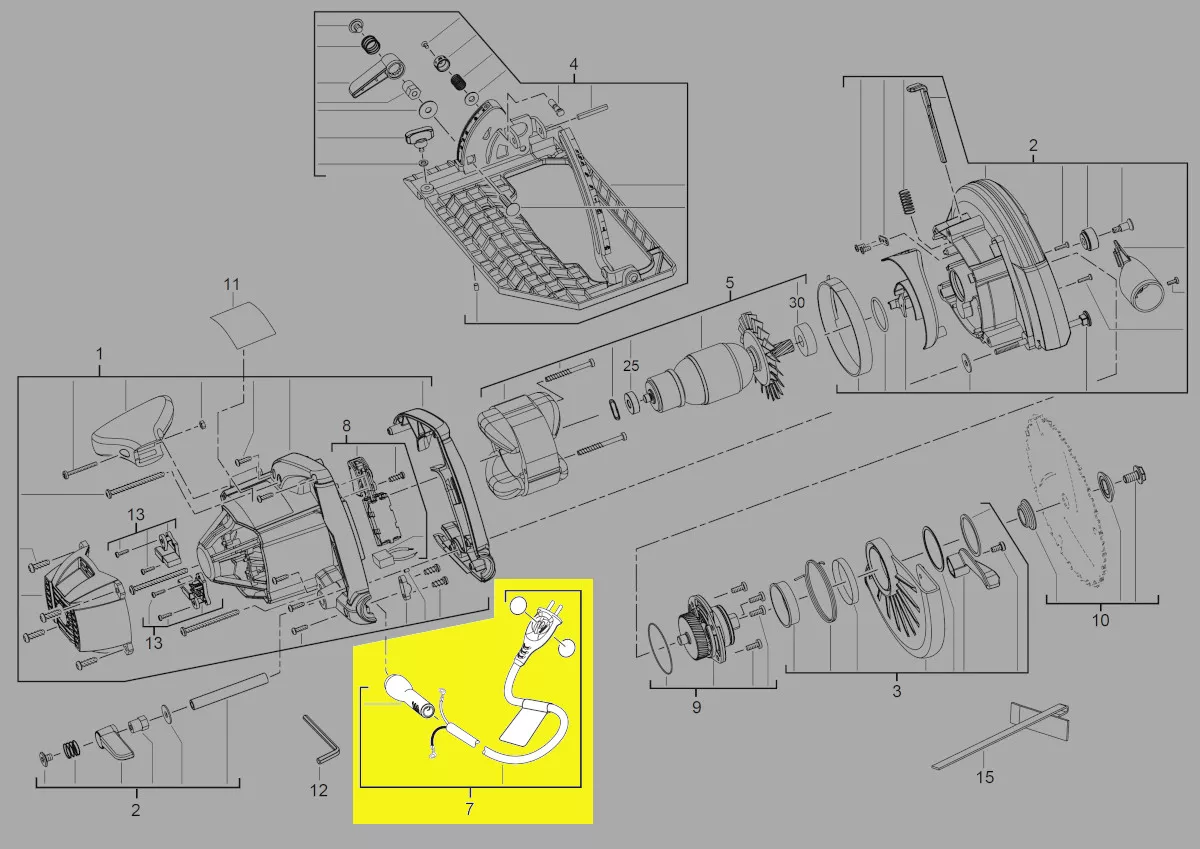 4
2
11
5
30
25
1
8
13
13
10
9
3
2
12
7
15